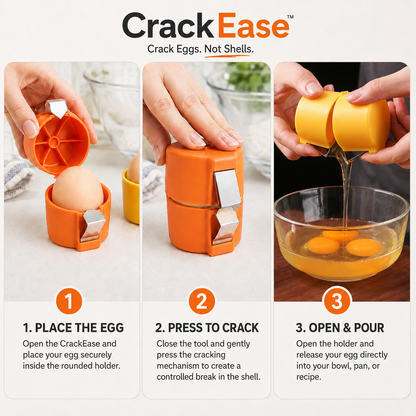 CrackEase™

Crack Eggs. Not Shells.

1

1. PLACE THE EGG

Open the CrackEase and place your egg securely inside the rounded holder.

2

2. PRESS TO CRACK

Close the tool and gently press the cracking mechanism to create a controlled break in the shell.

3

3. OPEN & POUR

Open the holder and release your egg directly into your bowl, pan, or recipe.