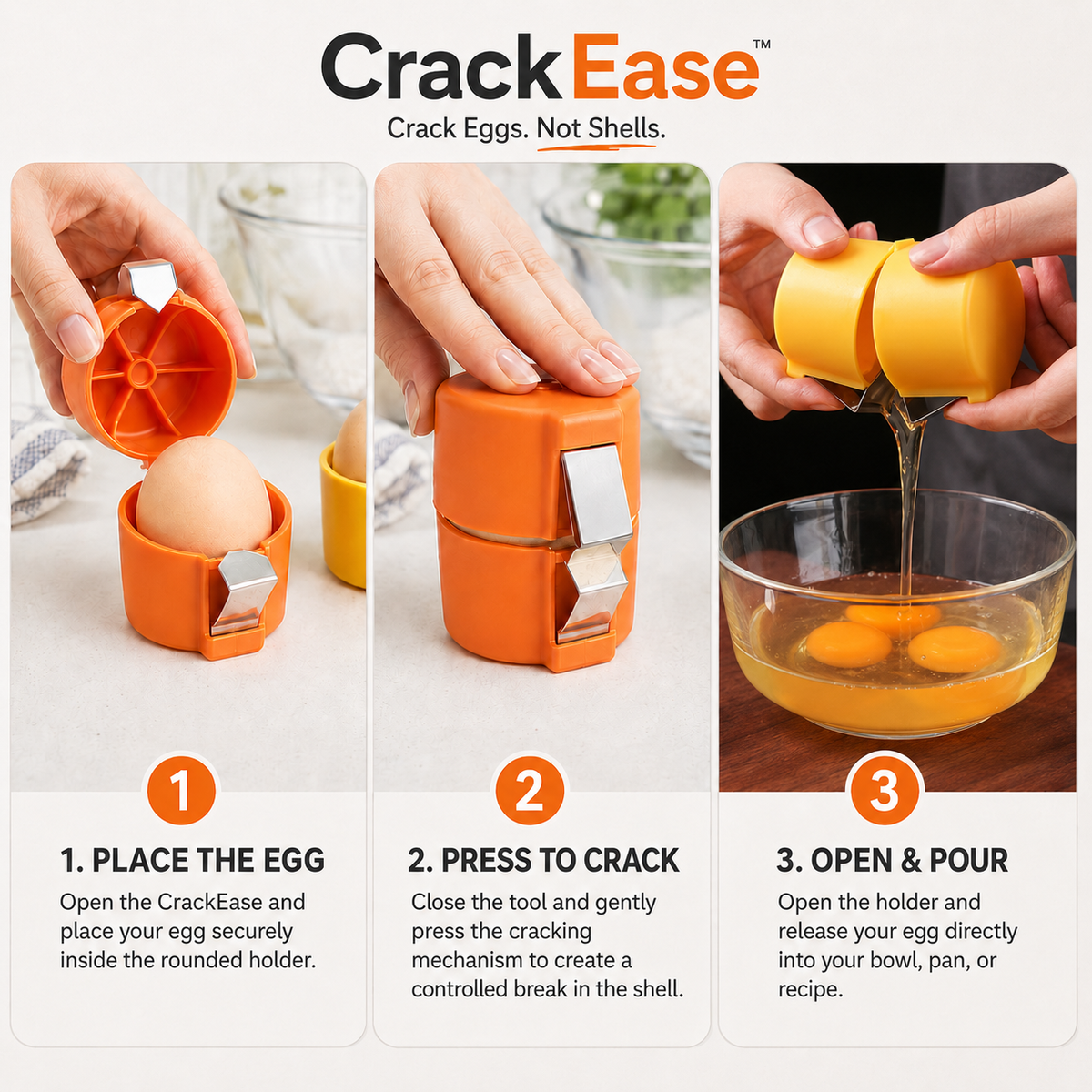 CrackEase™
Crack Eggs. Not Shells.

1
1. PLACE THE EGG
Open the CrackEase and place your egg securely inside the rounded holder.

2
2. PRESS TO CRACK
Close the tool and gently press the cracking mechanism to create a controlled break in the shell.

3
3. OPEN & POUR
Open the holder and release your egg directly into your bowl, pan, or recipe.